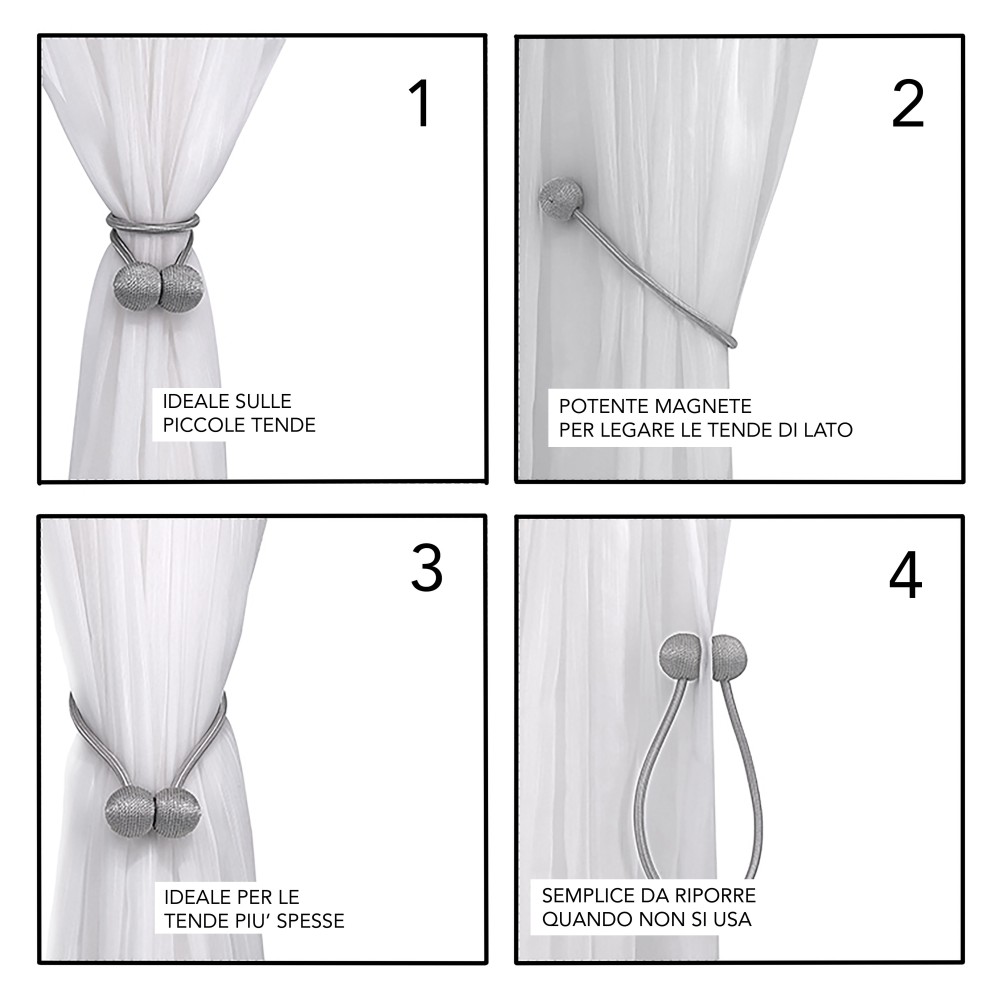 1

IDEALE SULLE
PICCOLE TENDE

2

POTENTE MAGNETE
PER LEGARE LE TENDE DI LATO

3

IDEALE PER LE
TENDE PIU' SPESSE

4

SEMPLICE DA RIPORRE
QUANDO NON SI USA