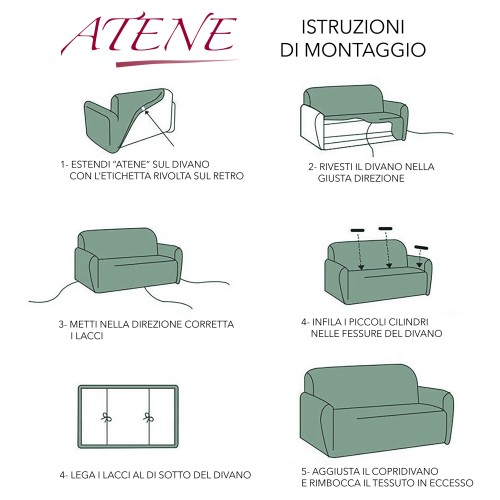 ATENE

ISTRUZIONI DI MONTAGGIO

1- ESTENDI "ATENE" SUL DIVANO CON L'ETICHETTA RIVOLTA SUL RETRO

2- RIVESTI IL DIVANO NELLA GIUSTA DIREZIONE

3- METTI NELLA DIREZIONE CORRETTA I LACCI

4- INFILA I PICCOLI CILINDRI NELLE FESSURE DEL DIVANO

4- LEGA I LACCI AL DI SOTTO DEL DIVANO

5- AGGIUSTA IL COPRIDIVANO E RIMBOCCA IL TESSUTO IN ECCESSO