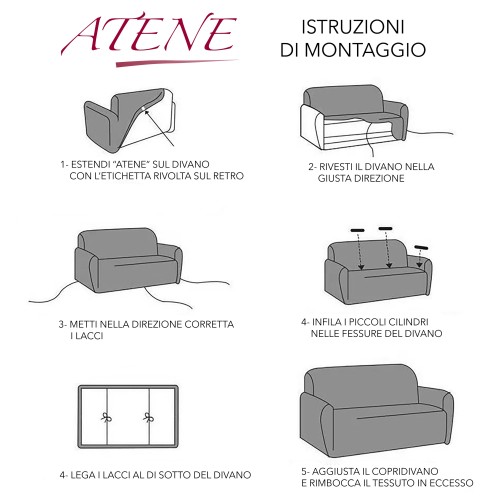 ATENE

ISTRUZIONI
DI MONTAGGIO

1- ESTENDI "ATENE" SUL DIVANO CON L'ETICHETTA RIVOLTA SUL RETRO

2- RIVESTI IL DIVANO NELLA GIUSTA DIREZIONE

3- METTI NELLA DIREZIONE CORRETTA I LACCI

4- INFILA I PICCOLI CILINDRI NELLE FESSURE DEL DIVANO

4- LEGA I LACCI AL DI SOTTO DEL DIVANO

5- AGGIUSTA IL COPRIDIVANO E RIMBOCCA IL TESSUTO IN ECCESSO