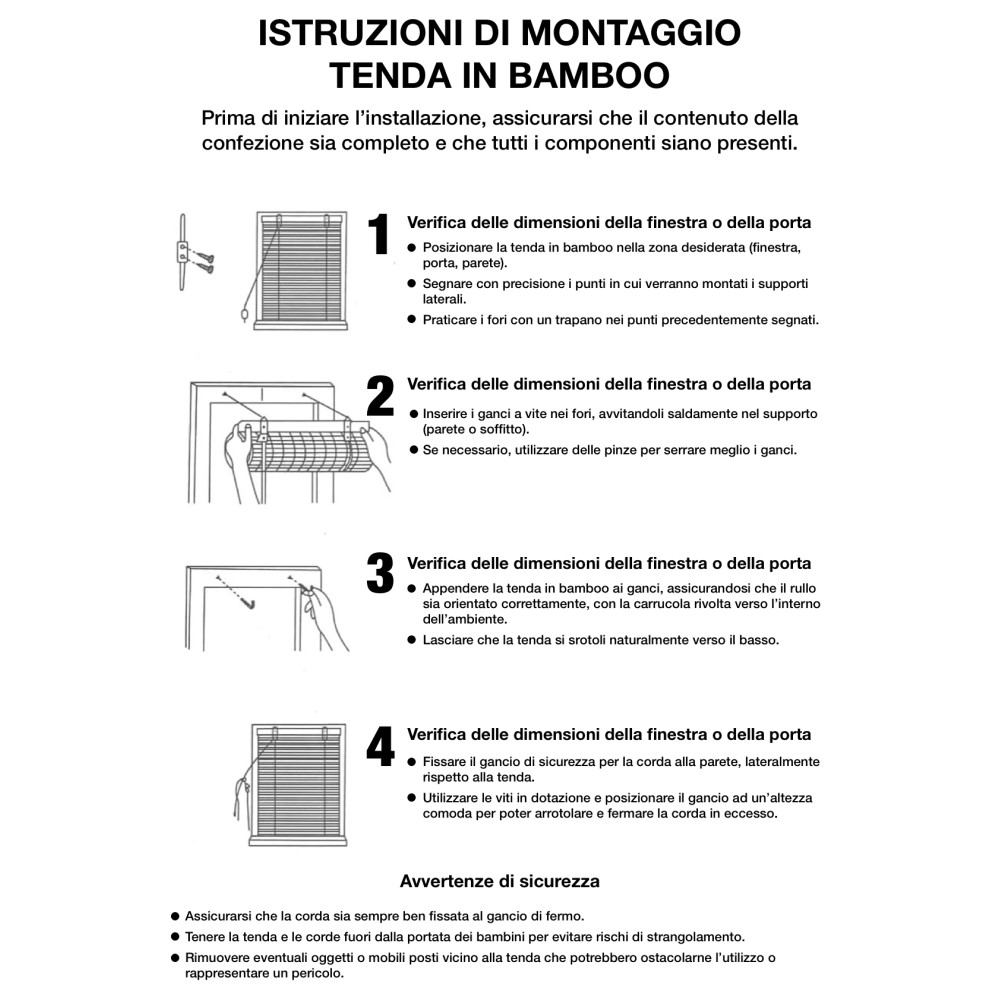 ISTRUZIONI DI MONTAGGIO
TENDA IN BAMBOO

Prima di iniziare l'installazione, assicurarsi che il contenuto della confezione sia completo e che tutti i componenti siano presenti.

1 Verifica delle dimensioni della finestra o della porta
● Posizionare la tenda in bamboo nella zona desiderata (finestra, porta, parete).
● Segnare con precisione i punti in cui verranno montati i supporti laterali.
● Praticare i fori con un trapano nei punti precedentemente segnati.

2 Verifica delle dimensioni della finestra o della porta
● Inserire i ganci a vite nei fori, avvitandoli saldamente nel supporto (parete o soffitto).
● Se necessario, utilizzare delle pinze per serrare meglio i ganci.

3 Verifica delle dimensioni della finestra o della porta
● Appendere la tenda in bamboo ai ganci, assicurandosi che il rullo sia orientato correttamente, con la carrucola rivolta verso l'interno dell'ambiente.
● Lasciare che la tenda si srotoli naturalmente verso il basso.

4 Verifica delle dimensioni della finestra o della porta
● Fissare il gancio di sicurezza per la corda alla parete, lateralmente rispetto alla tenda.
● Utilizzare le viti in dotazione e posizionare il gancio ad un'altezza comoda per poter arrotolare e fermare la corda in eccesso.

Avvertenze di sicurezza

● Assicurarsi che la corda sia sempre ben fissata al gancio di fermo.
● Tenere la tenda e le corde fuori dalla portata dei bambini per evitare rischi di strangolamento.
● Rimuovere eventuali oggetti o mobili posti vicino alla tenda che potrebbero ostacolarne l'utilizzo o rappresentare un pericolo.